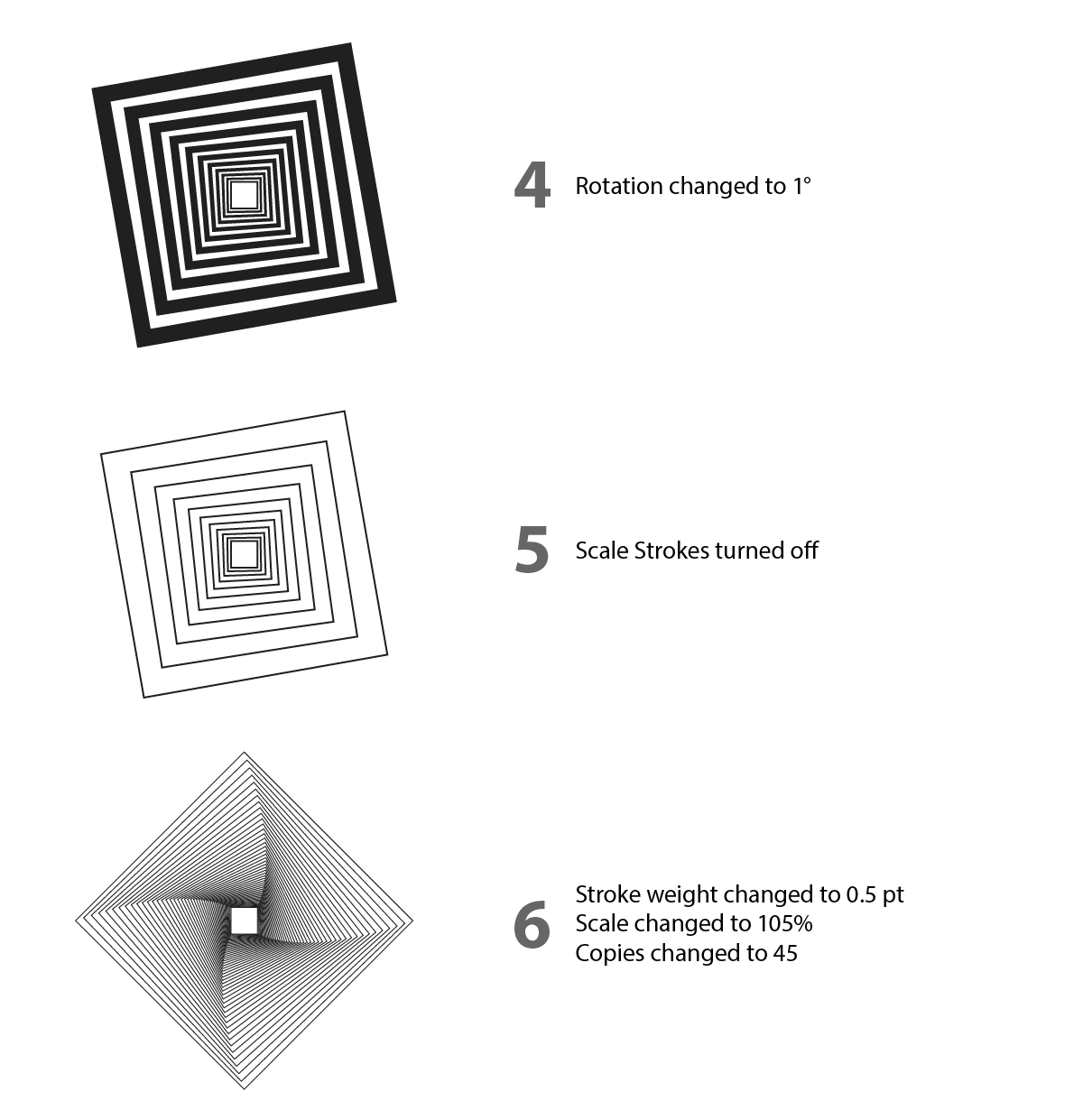 4 Rotation changed to 1°

5 Scale Strokes turned off

6 Stroke weight changed to 0.5 pt
Scale changed to 105%
Copies changed to 45